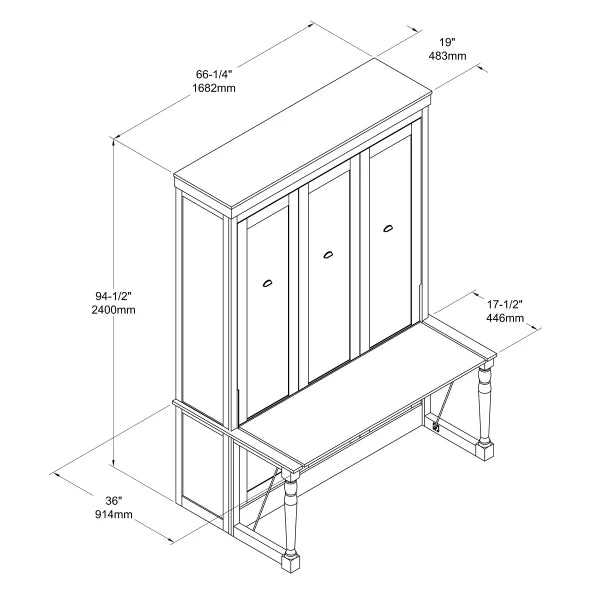 66-1/4"
1682mm

19"
483mm

94-1/2"
2400mm

17-1/2"
446mm

36"
914mm