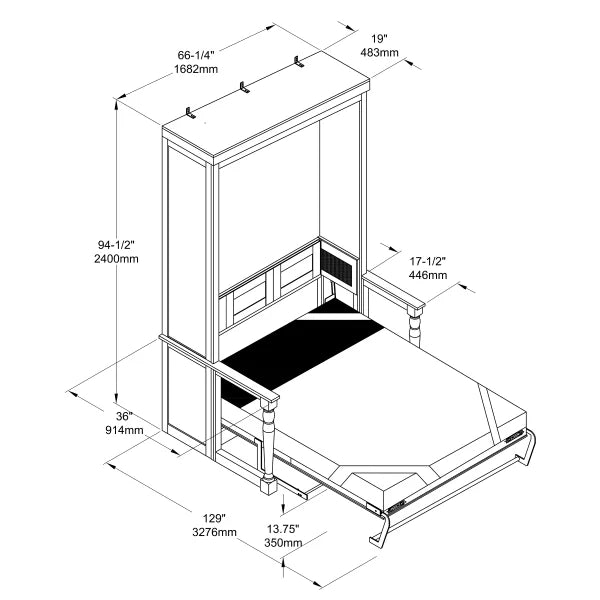 66-1/4"
1682mm

19"
483mm

94-1/2"
2400mm

17-1/2"
446mm

36"
914mm

129"
3276mm

13.75"
350mm