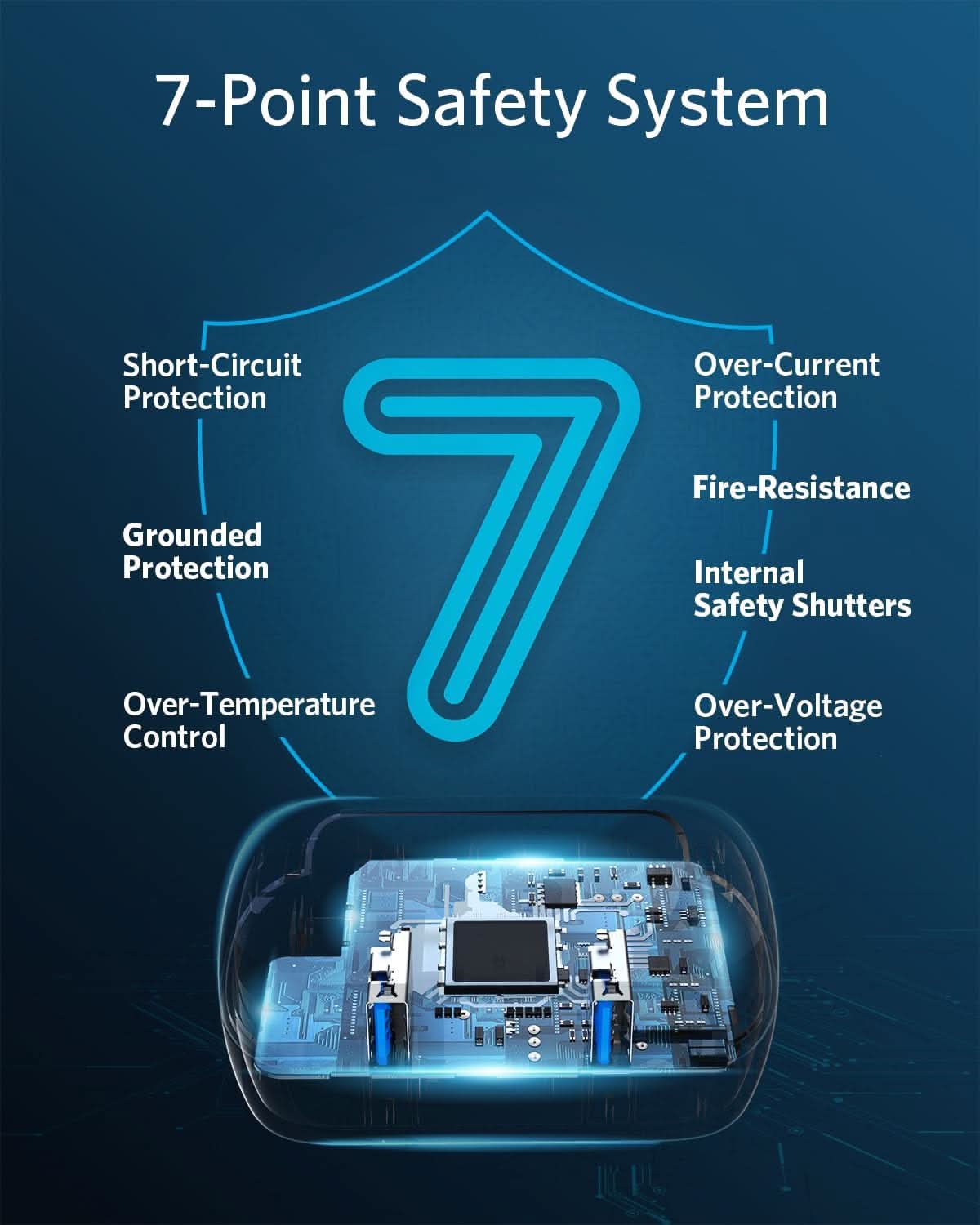 7-Point Safety System

Short-Circuit Protection

Grounded Protection

Over-Temperature Control

7

Over-Current Protection

Fire-Resistance

Internal Safety Shutters

Over-Voltage Protection