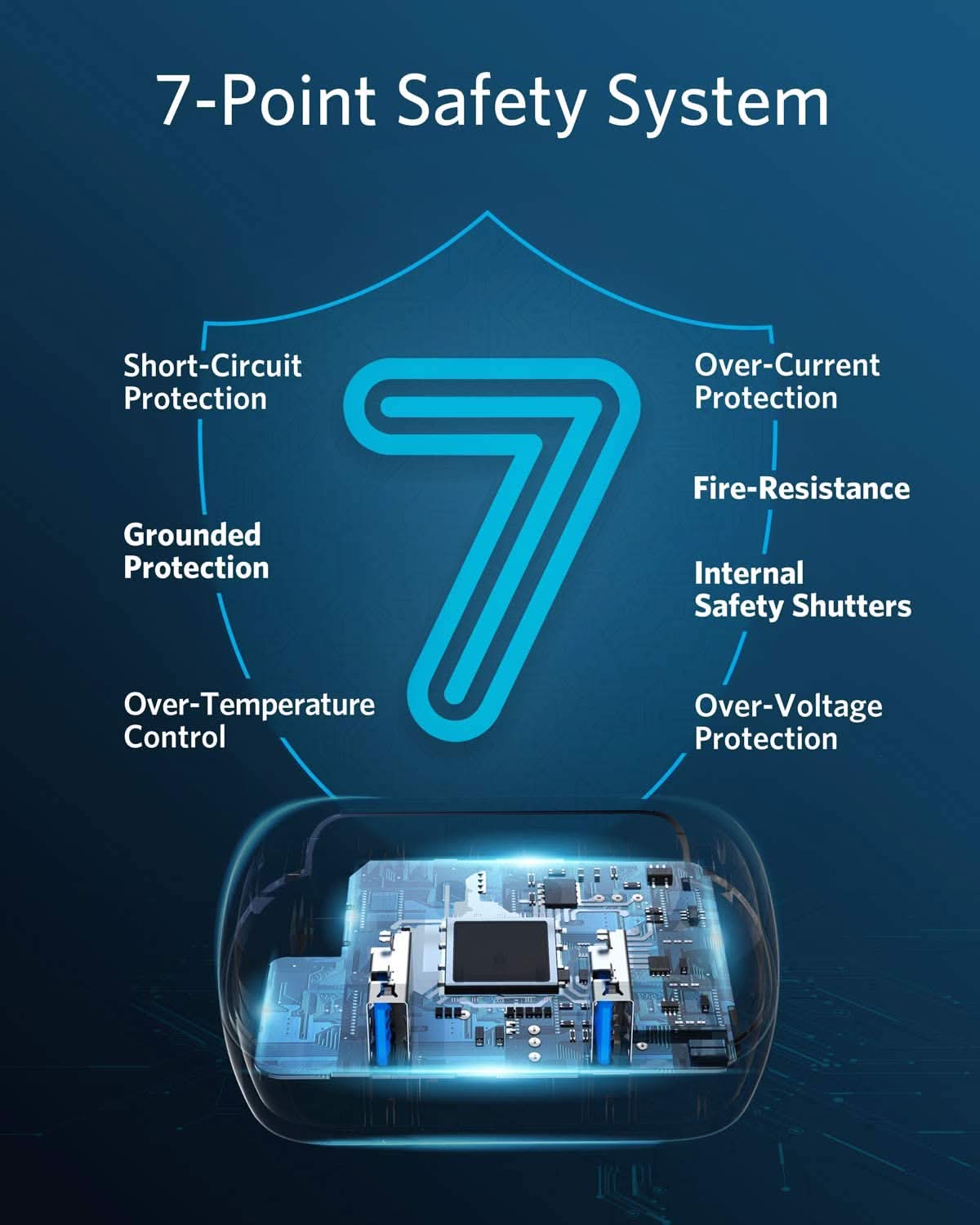 7-Point Safety System

Short-Circuit Protection

Grounded Protection

Over-Temperature Control

7

Over-Current Protection

Fire-Resistance

Internal Safety Shutters

Over-Voltage Protection