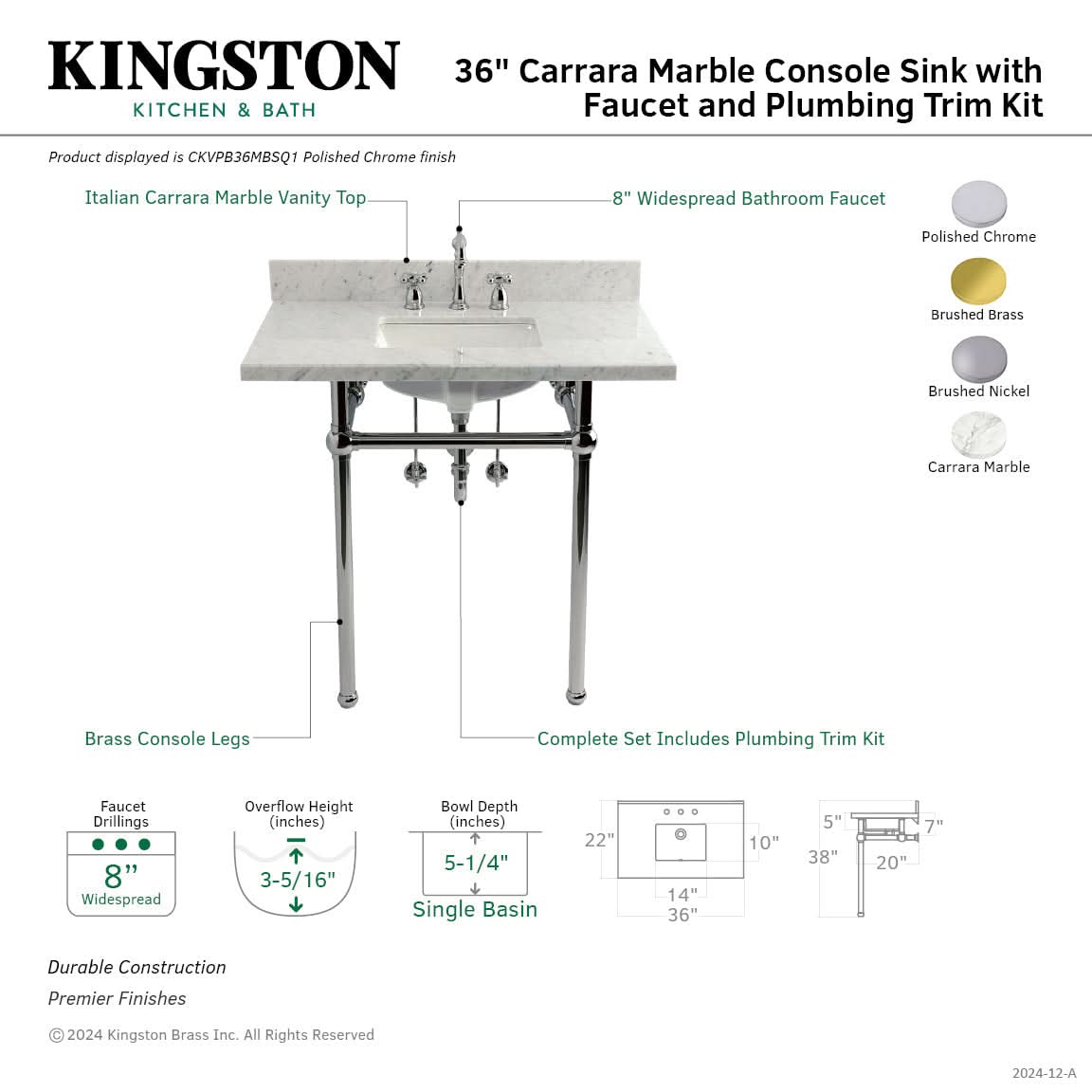 KINGSTON
KITCHEN & BATH

36" Carrara Marble Console Sink with Faucet and Plumbing Trim Kit

Product displayed is CKVPB36MBSQ1 Polished Chrome finish

Italian Carrara Marble Vanity Top

8" Widespread Bathroom Faucet

Polished Chrome
Brushed Brass
Brushed Nickel
Carrara Marble

Brass Console Legs

Complete Set Includes Plumbing Trim Kit

Faucet Drillings
8"
Widespread

Overflow Height (inches)
3-5/16"

Bowl Depth (inches)
5-1/4"
Single Basin

22"
10"
14"
36"

5"
7"
38"
20"

Durable Construction
Premier Finishes

©2024 Kingston Brass Inc. All Rights Reserved

2024-12-A