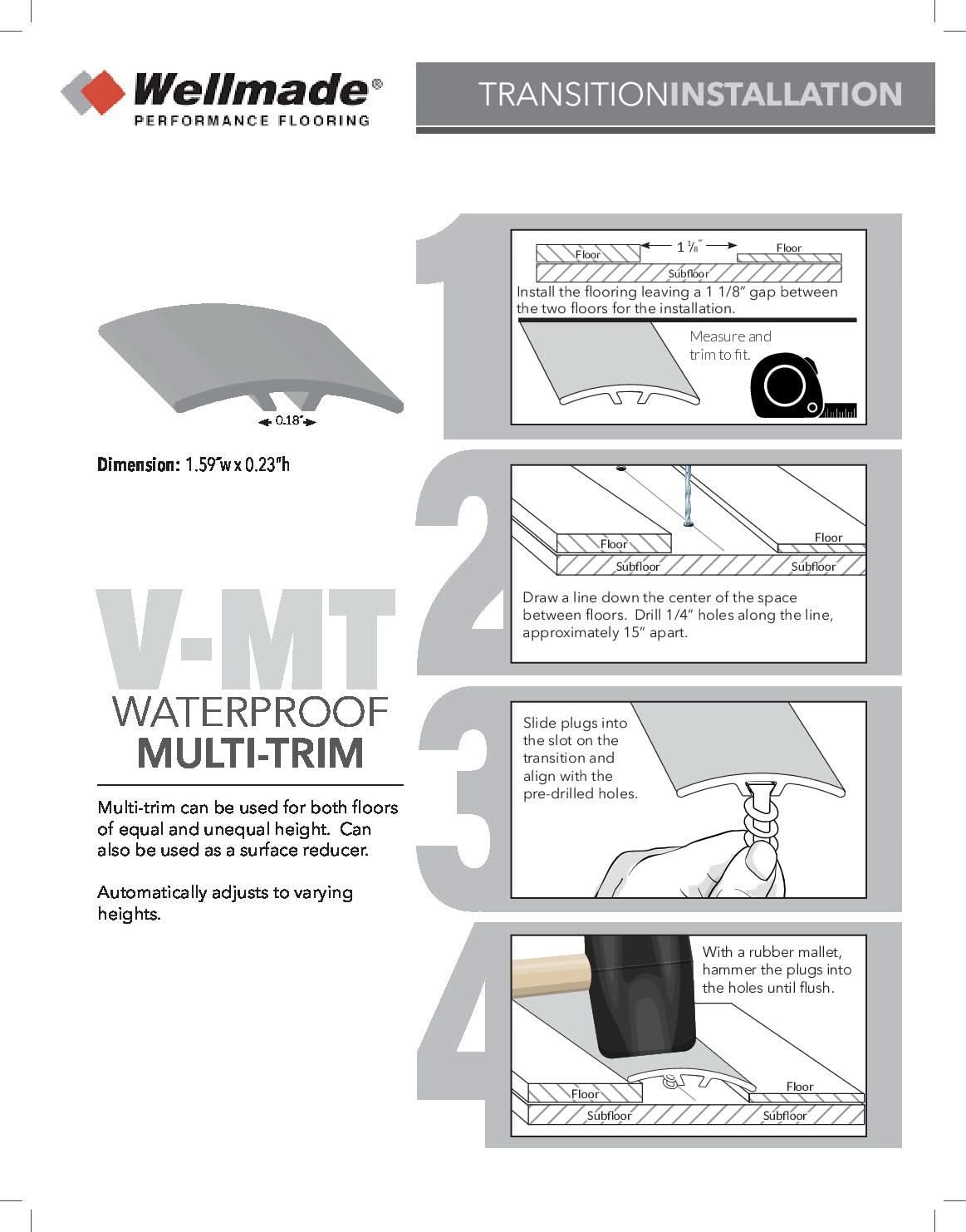 Wellmade®
PERFORMANCE FLOORING

TRANSITIONINSTALLATION

0.18"

Dimension: 1.59"w x 0.23"h

V-MT
WATERPROOF
MULTI-TRIM

Multi-trim can be used for both floors of equal and unequal height. Can also be used as a surface reducer.

Automatically adjusts to varying heights.

1

Floor
$1\frac{1}{8}$"
Floor
Subfloor

Install the flooring leaving a 1 1/8" gap between the two floors for the installation.

Measure and trim to fit.

2

Floor
Floor
Subfloor
Subfloor

Draw a line down the center of the space between floors. Drill 1/4" holes along the line, approximately 15" apart.

3

Slide plugs into the slot on the transition and align with the pre-drilled holes.

4

With a rubber mallet, hammer the plugs into the holes until flush.

Floor
Floor
Subfloor
Subfloor