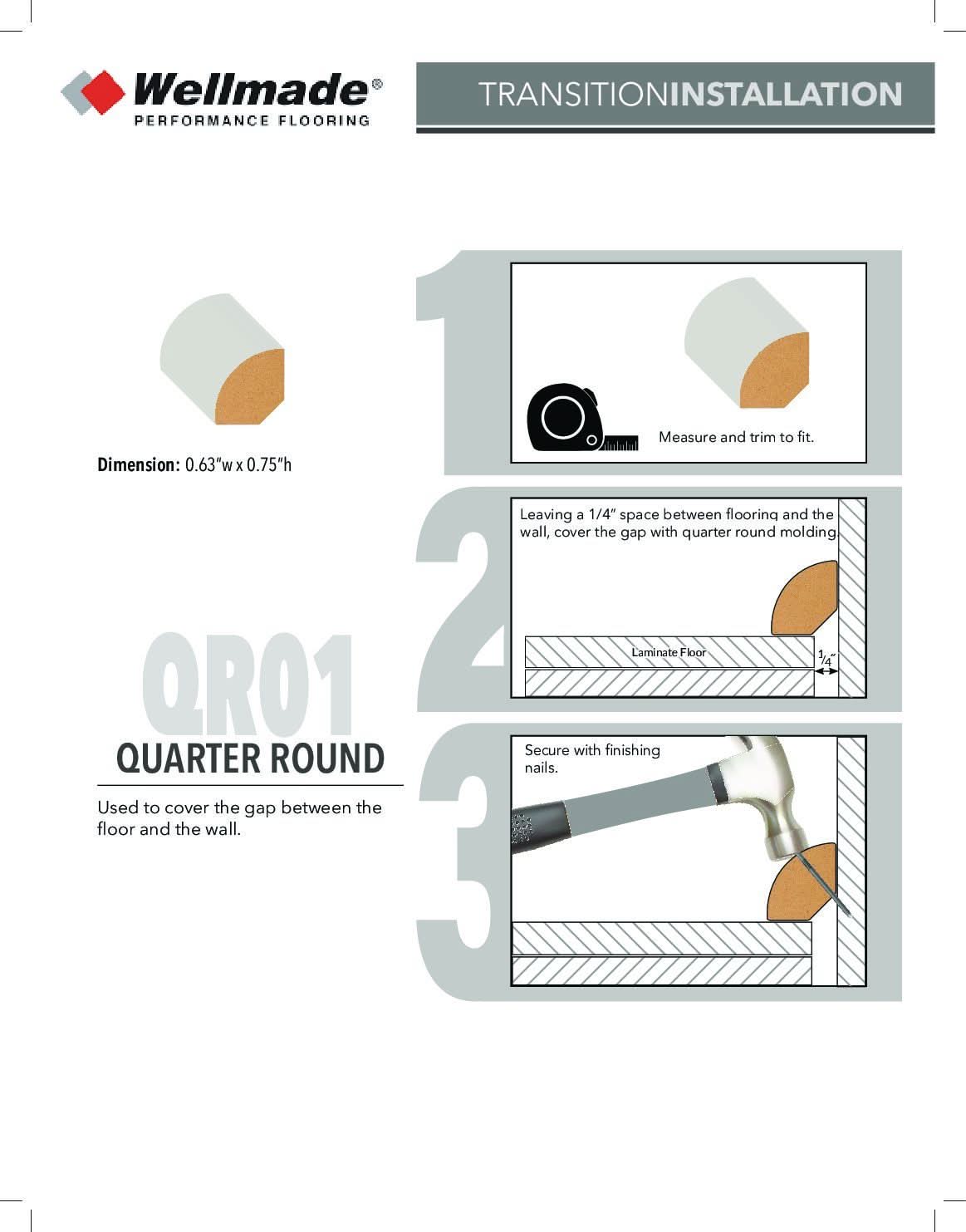 Wellmade®
PERFORMANCE FLOORING

TRANSITIONINSTALLATION

Dimension: 0.63"w x 0.75"h

QR01
QUARTER ROUND

Used to cover the gap between the floor and the wall.

1

Measure and trim to fit.

2

Leaving a 1/4" space between flooring and the wall, cover the gap with quarter round molding.

Laminate Floor

$\frac{1}{4}$"

3

Secure with finishing nails.