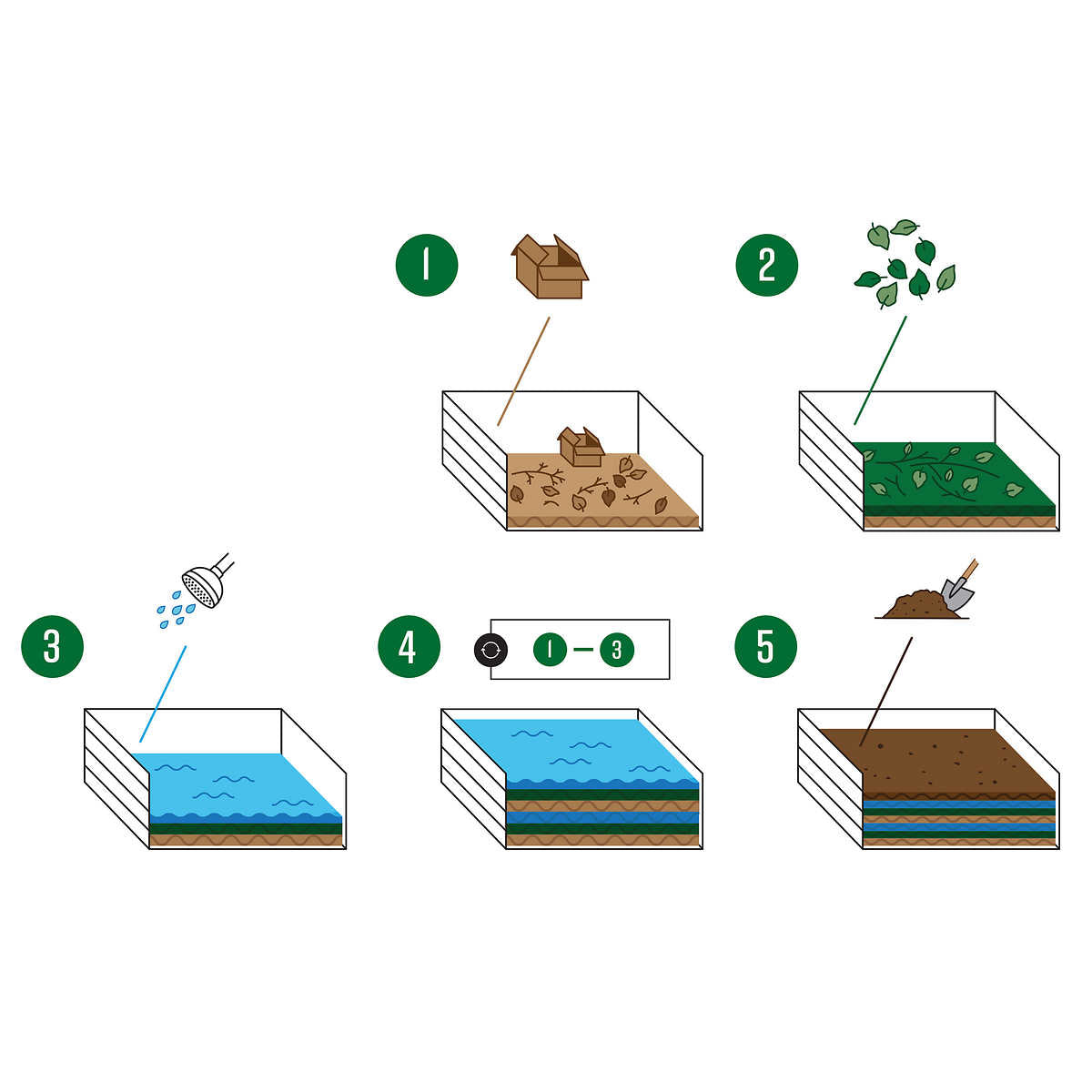 1

2

3

4

1 — 3

5